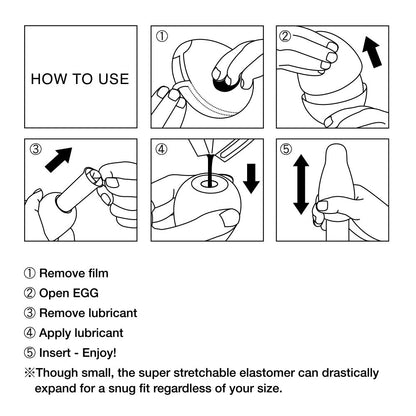 HOW TO USE

①

②

③

④

⑤

① Remove film

② Open EGG

③ Remove lubricant

④ Apply lubricant

⑤ Insert - Enjoy!

※Though small, the super stretchable elastomer can drastically expand for a snug fit regardless of your size.